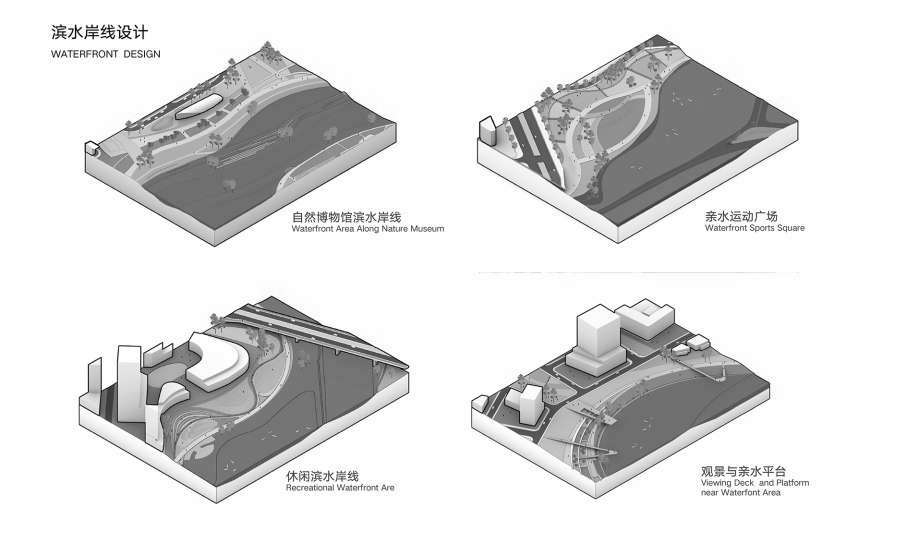 滨水岸线设计
WATERFRONT DESIGN

自然博物馆滨水岸线
Waterfront Area Along Nature Museum

亲水运动广场
Waterfront Sports Square

休闲滨水岸线
Recreational Waterfront Are

观景与亲水平台
Viewing Deck and Platform near Waterfront Area